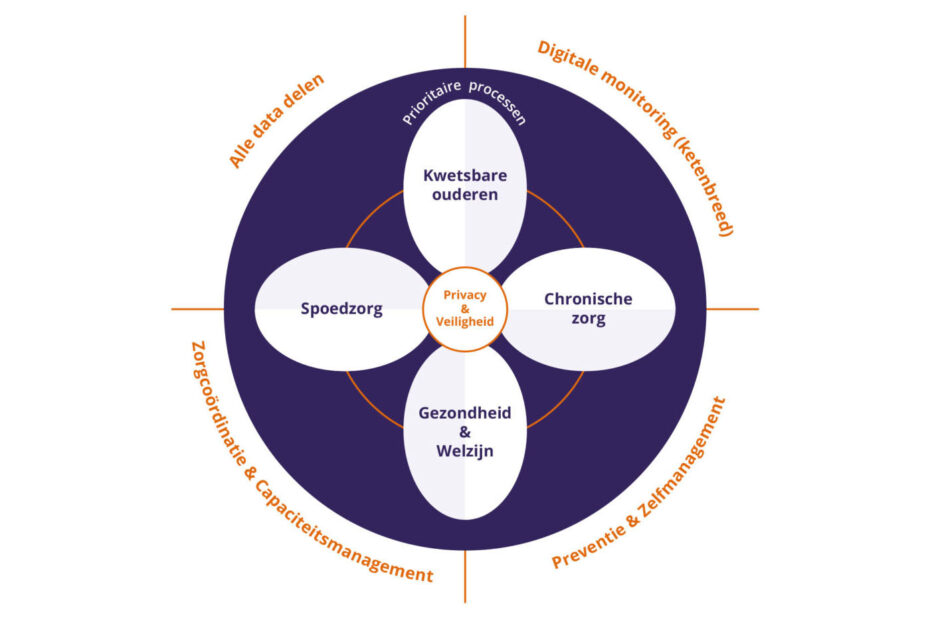 Alle data delen

Digitale monitoring (ketenbreed)

Prioritaire processen

Kwetsbare ouderen

Spoedzorg

Privacy & Veiligheid

Chronische zorg

Gezondheid & Welzijn

Zorgcoördinatie & Capaciteitsmanagement

Preventie & Zelfmanagement